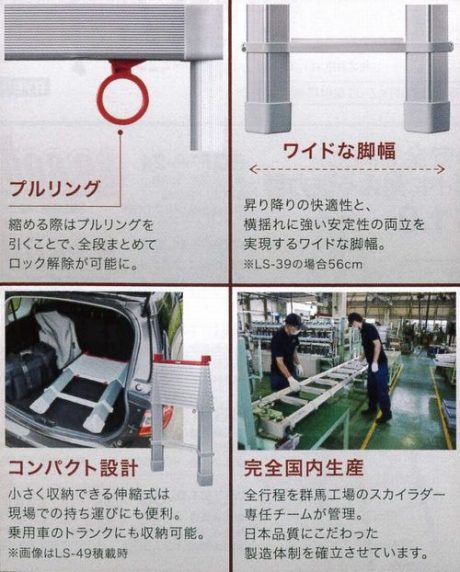 プルリング

縮める際はプルリングを引くことで、全段まとめてロック解除が可能に。

ワイドな脚幅

昇り降りの快適性と、横揺れに強い安定性の両立を実現するワイドな脚幅。
※LS-39の場合56cm

コンパクト設計

小さく収納できる伸縮式は現場での持ち運びにも便利。乗用車のトランクにも収納可能。
※画像はLS-49積載時

完全国内生産

全行程を群馬工場のスカイラダー専任チームが管理。日本品質にこだわった製造体制を確立させています。