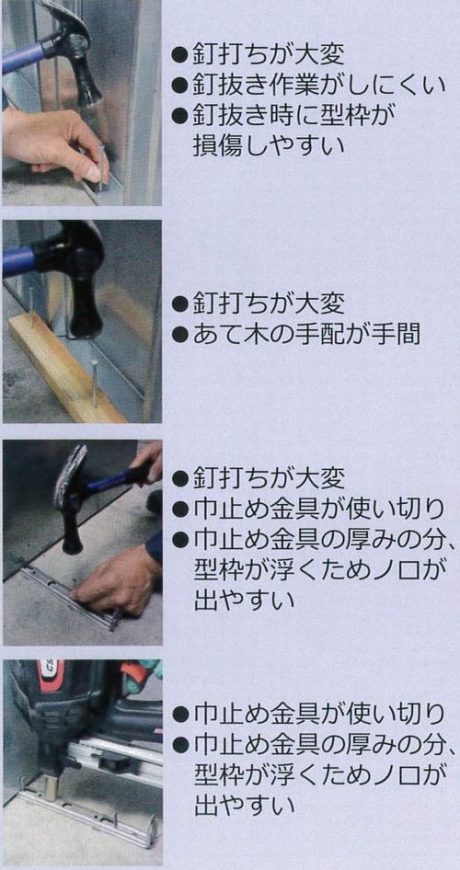 ●釘打ちが大変
●釘抜き作業がしにくい
●釘抜き時に型枠が損傷しやすい

●釘打ちが大変
●あて木の手配が手間

●釘打ちが大変
●巾止め金具が使い切り
●巾止め金具の厚みの分、型枠が浮くためノロが出やすい

●巾止め金具が使い切り
●巾止め金具の厚みの分、型枠が浮くためノロが出やすい