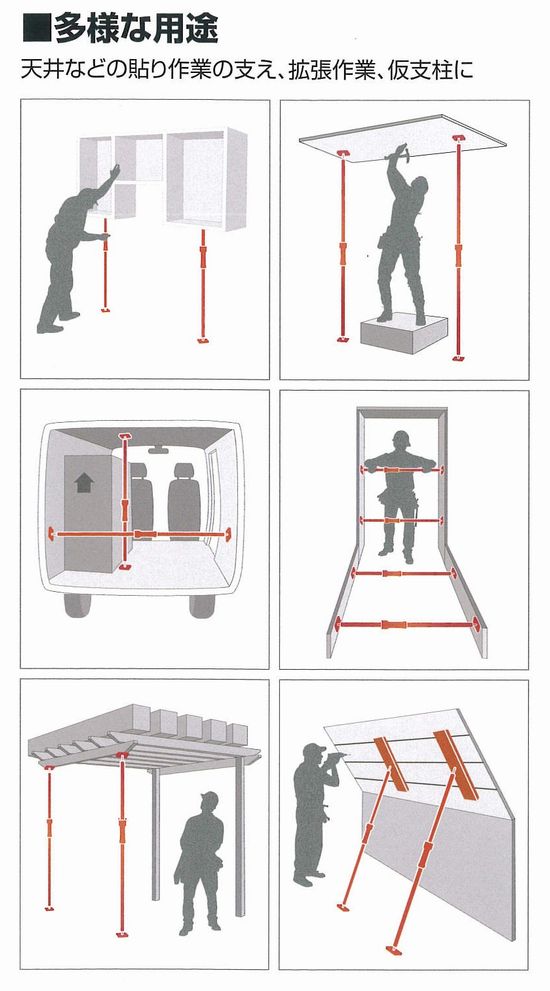 ■多様な用途

天井などの貼り作業の支え、拡張作業、仮支柱に