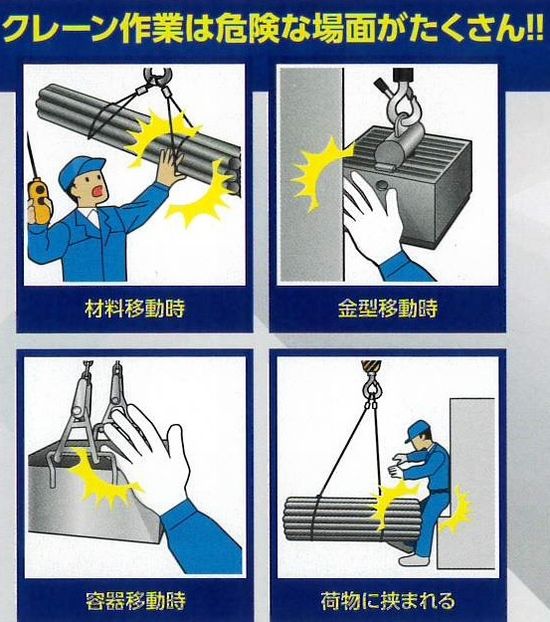 クレーン作業は危険な場面がたくさん!!

材料移動時

金型移動時

容器移動時

荷物に挟まれる